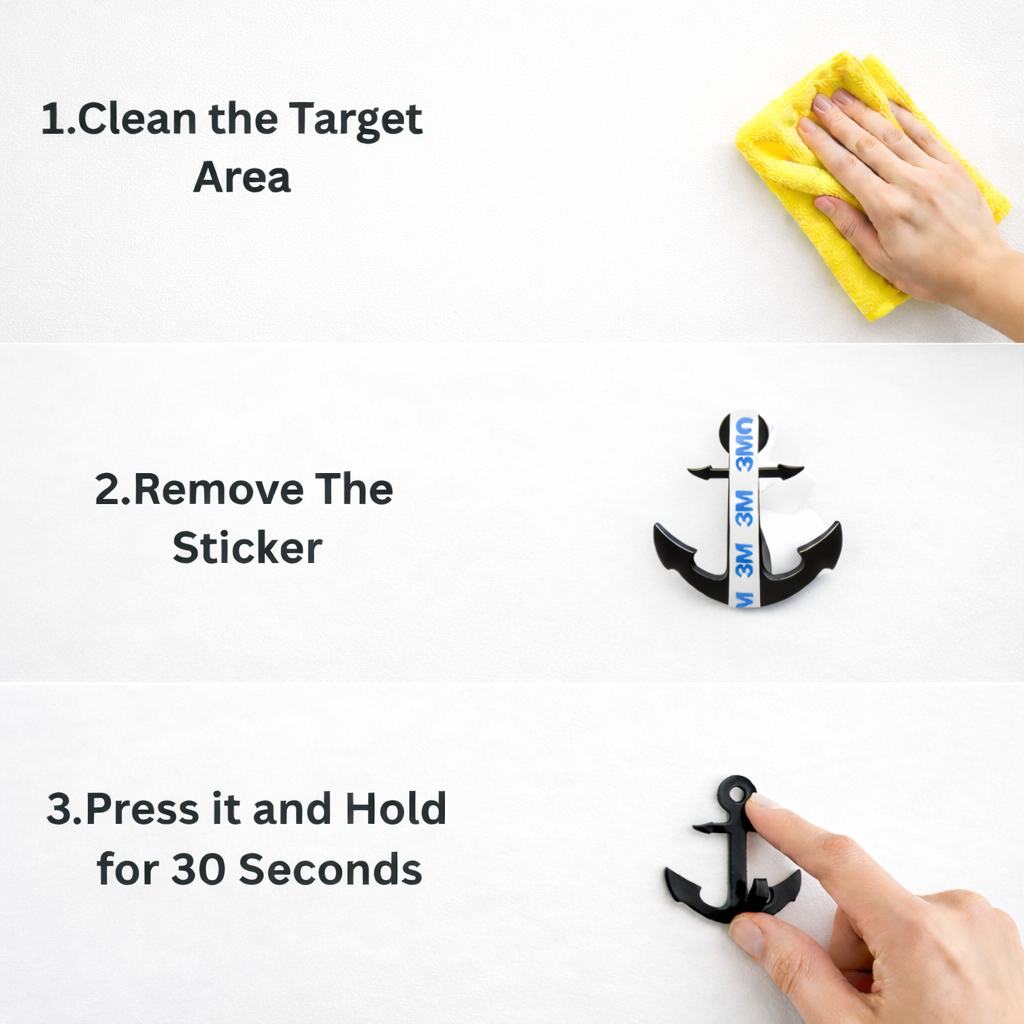 1.Clean the Target Area

2.Remove The Sticker

3M 3M 3M

3.Press it and Hold for 30 Seconds