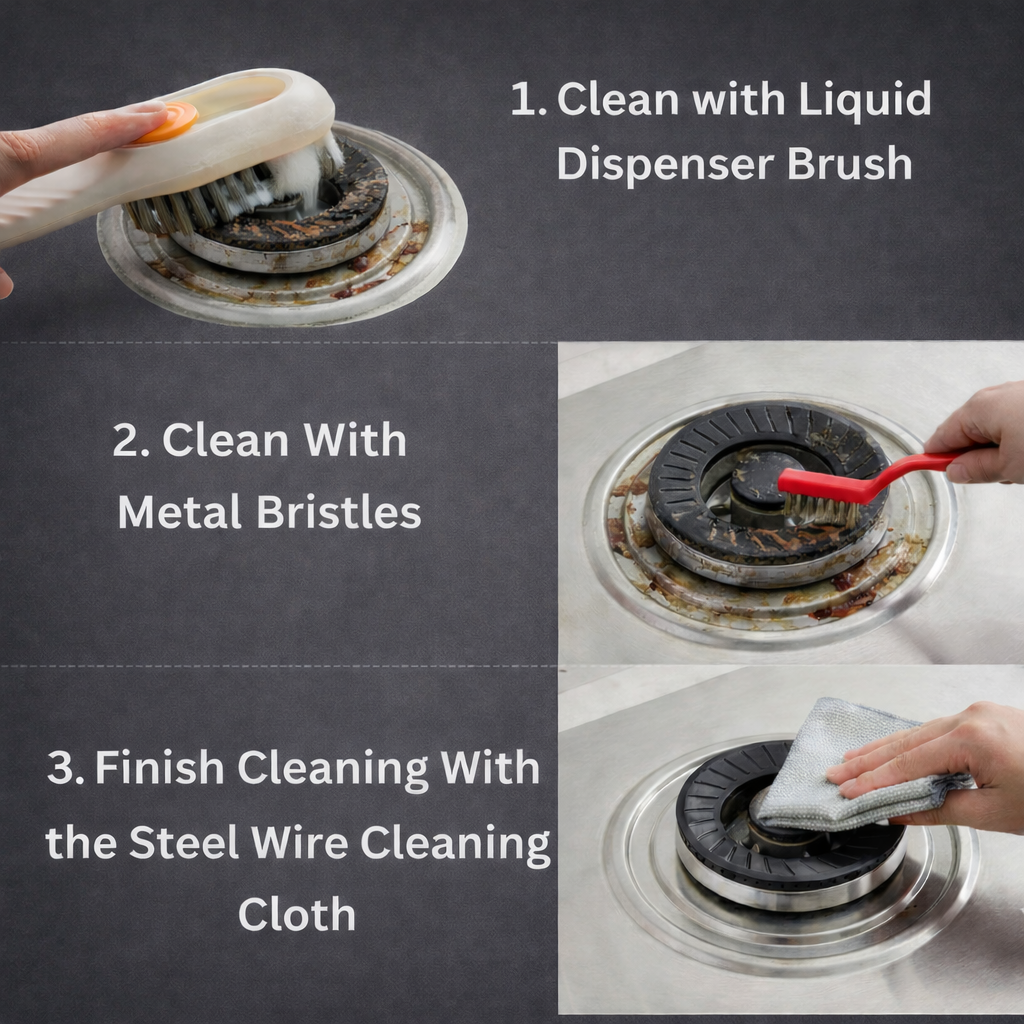 1. Clean with Liquid Dispenser Brush

2. Clean With Metal Bristles

3. Finish Cleaning With the Steel Wire Cleaning Cloth